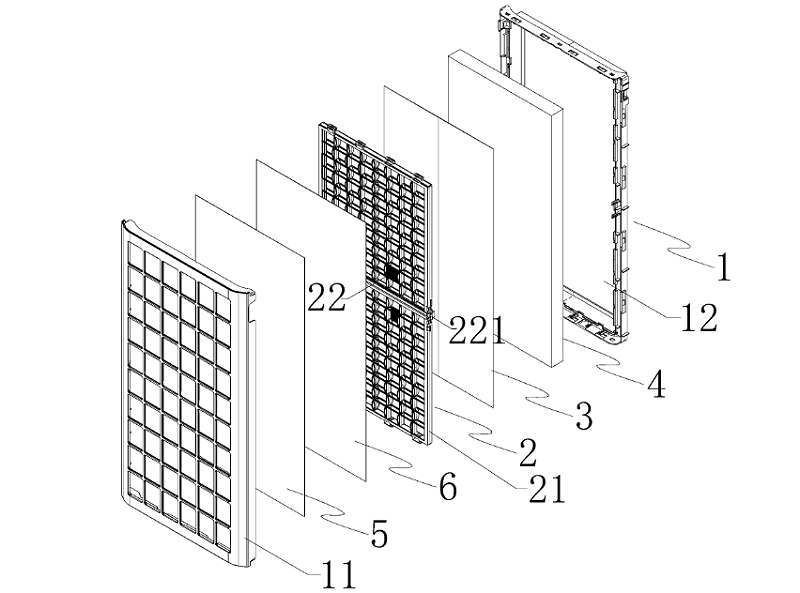 1
12
22
221
4
3
2
21
6
5
11